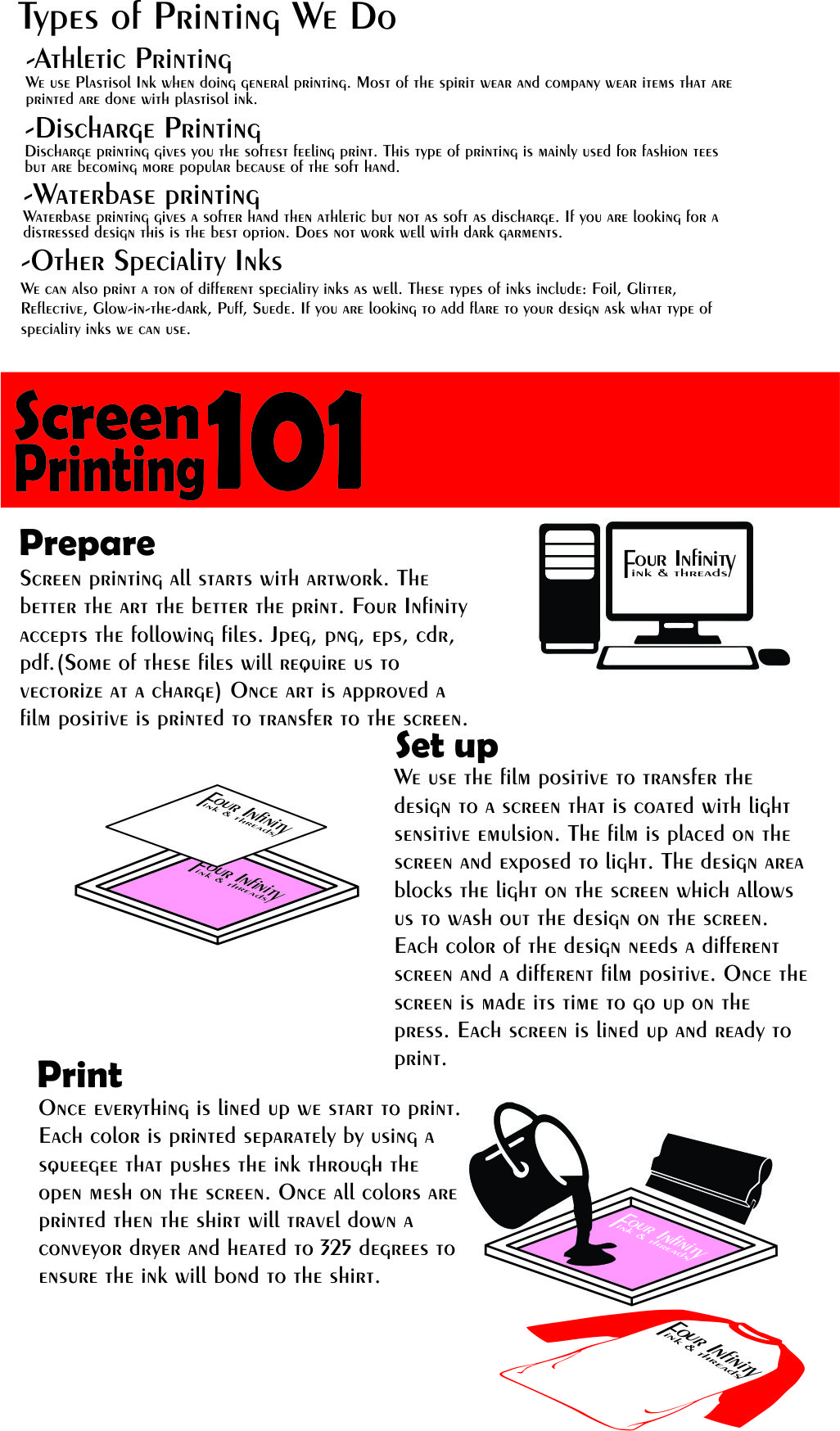 Types of Printing We Do

-Athletic Printing
We use Plastisol Ink when doing general printing. Most of the spirit wear and company wear items that are printed are done with plastisol ink.

-Discharge Printing
Discharge printing gives you the softest feeling print. This type of printing is mainly used for fashion tees but are becoming more popular because of the soft hand.

-Waterbase printing
Waterbase printing gives a softer hand then athletic but not as soft as discharge. If you are looking for a distressed design this is the best option. Does not work well with dark garments.

-Other Speciality Inks
We can also print a ton of different speciality inks as well. These types of inks include: Foil, Glitter, Reflective, Glow-in-the-dark, Puff, Suede. If you are looking to add flare to your design ask what type of speciality inks we can use.

Screen Printing 101

Prepare
Screen printing all starts with artwork. The better the art the better the print. Four Infinity accepts the following files. Jpeg, png, eps, cdr, pdf.(Some of these files will require us to vectorize at a charge) Once art is approved a film positive is printed to transfer to the screen.

Four Infinity
ink & threads

Set up
We use the film positive to transfer the design to a screen that is coated with light sensitive emulsion. The film is placed on the screen and exposed to light. The design area blocks the light on the screen which allows us to wash out the design on the screen. Each color of the design needs a different screen and a different film positive. Once the screen is made its time to go up on the press. Each screen is lined up and ready to print.

Four Infinity
ink & threads
Four Infinity
ink & threads

Print
Once everything is lined up we start to print. Each color is printed separately by using a squeegee that pushes the ink through the open mesh on the screen. Once all colors are printed then the shirt will travel down a conveyor dryer and heated to 325 degrees to ensure the ink will bond to the shirt.

Four Infinity
ink & threads
Four Infinity
ink & threads